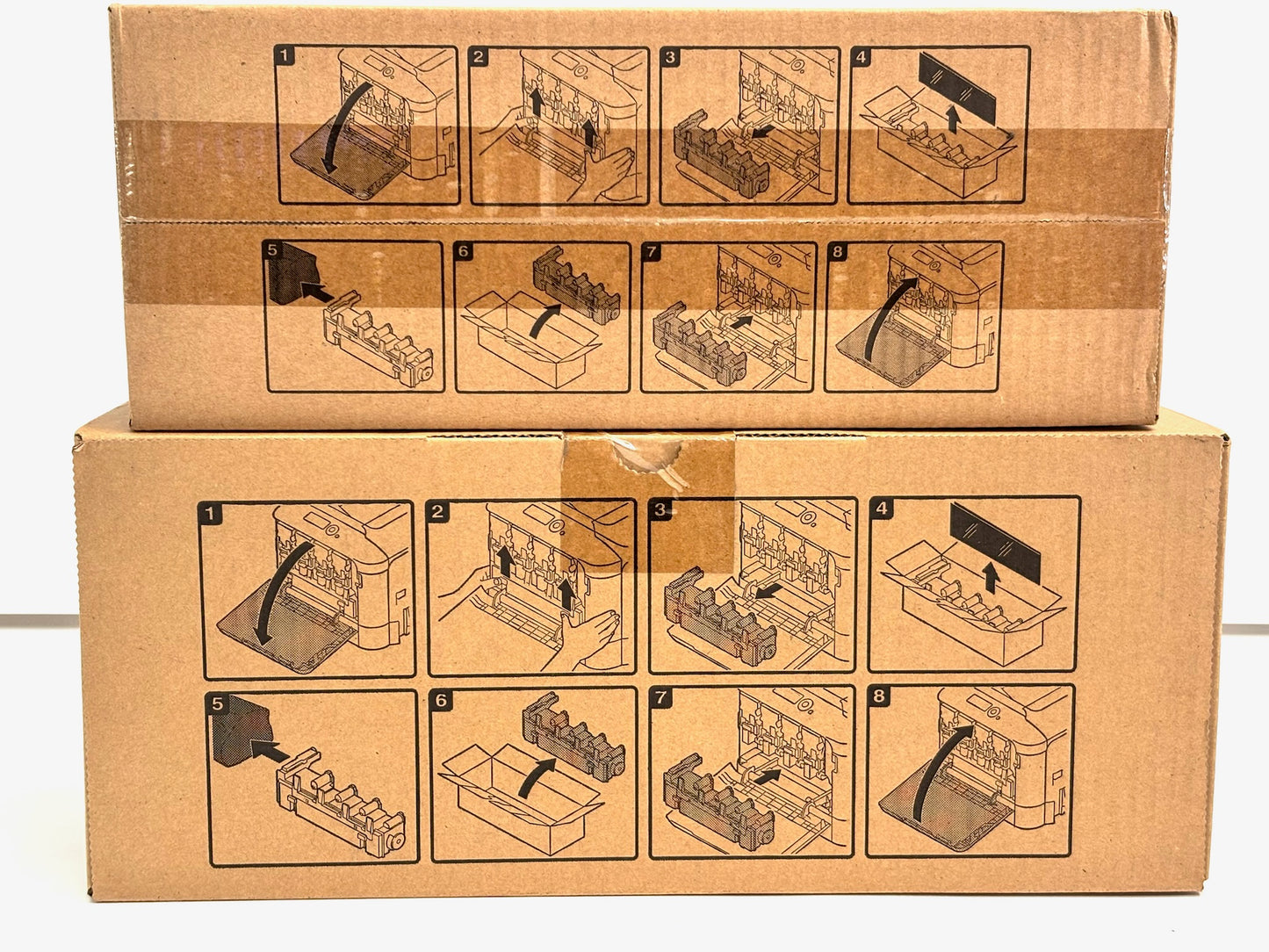 1
2
3
4
5
6
7
8

1
2
3
4
5
6
7
8